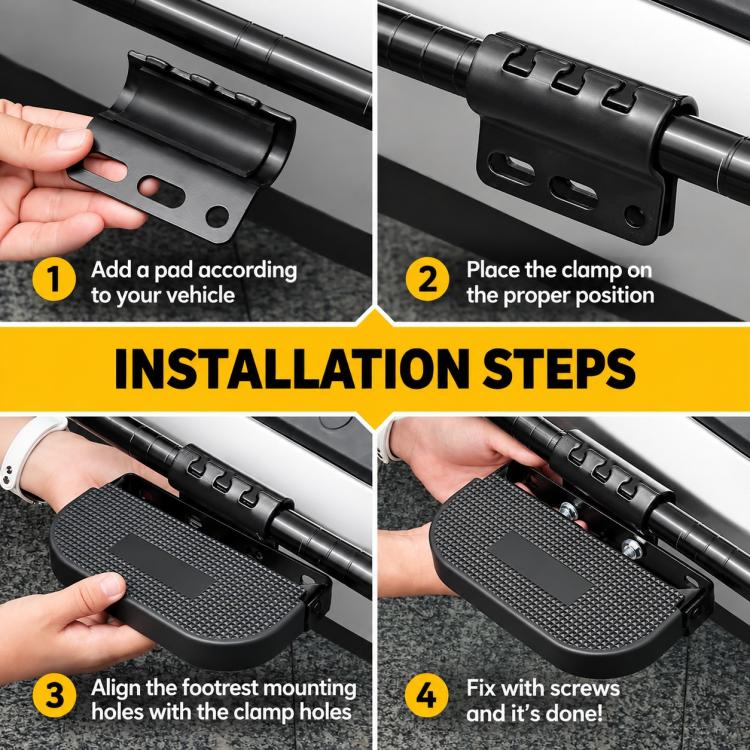 1 Add a pad according to your vehicle

2 Place the clamp on the proper position

INSTALLATION STEPS

3 Align the footrest mounting holes with the clamp holes

4 Fix with screws and it's done!