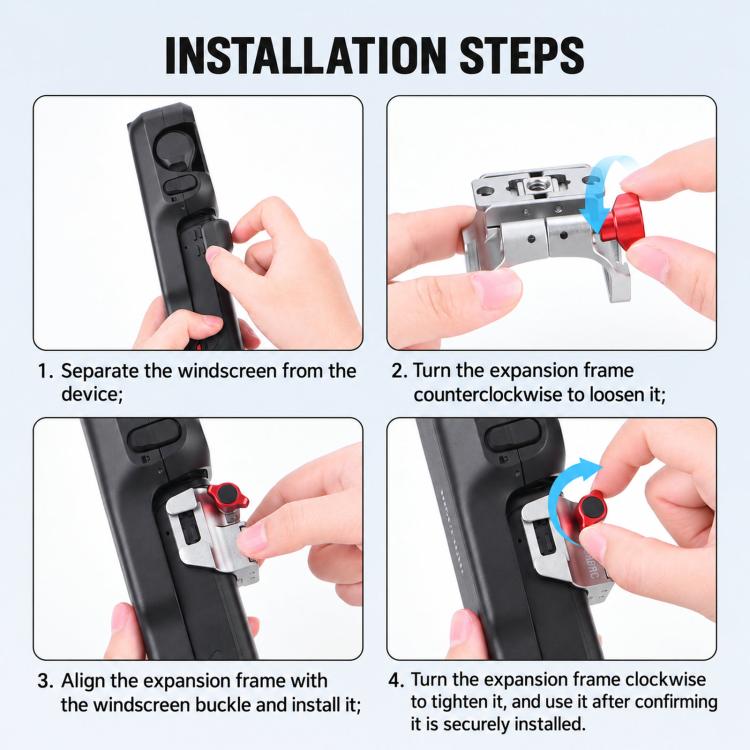 INSTALLATION STEPS

1. Separate the windscreen from the device;

2. Turn the expansion frame counterclockwise to loosen it;

3. Align the expansion frame with the windscreen buckle and install it;

4. Turn the expansion frame clockwise to tighten it, and use it after confirming it is securely installed.